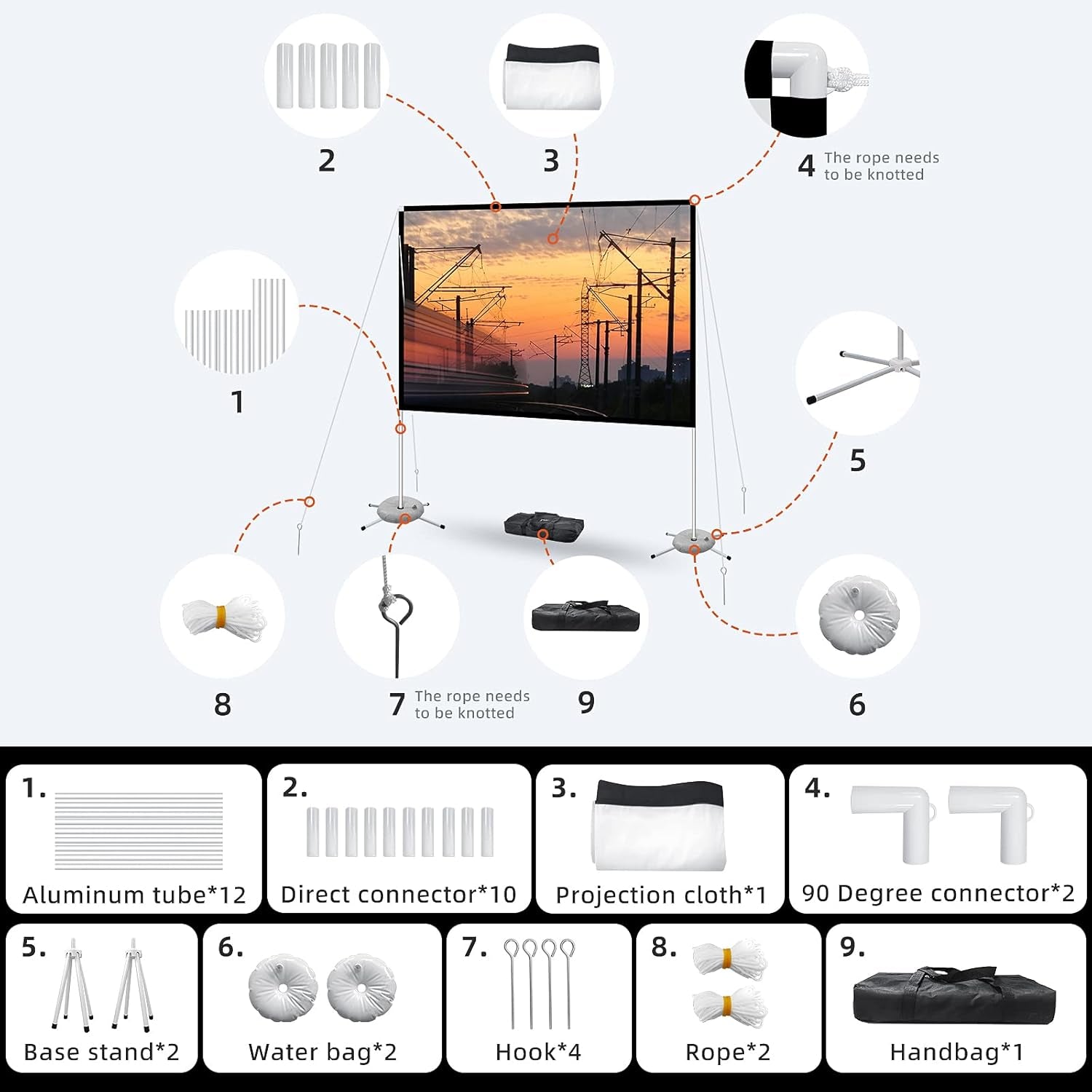 2

3

4 The rope needs to be knotted

1

5

8

7 The rope needs to be knotted

9

6

1. Aluminum tube*12

2. Direct connector*10

3. Projection cloth*1

4. 90 Degree connector*2

5. Base stand*2

6. Water bag*2

7. Hook*4

8. Rope*2

9. Handbag*1